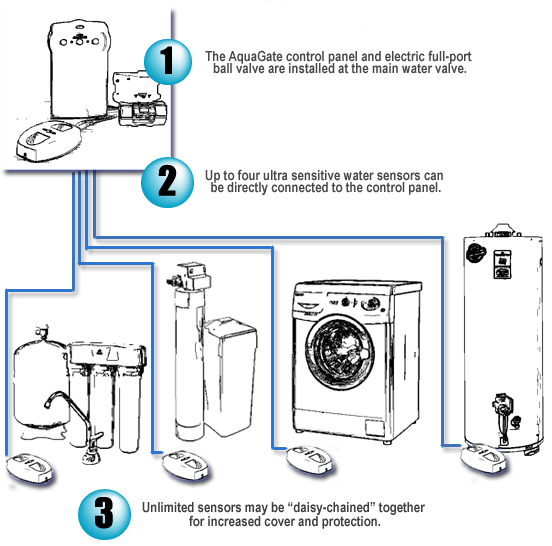 1

The AquaGate control panel and electric full-port ball valve are installed at the main water valve.

2

Up to four ultra sensitive water sensors can be directly connected to the control panel.

3

Unlimited sensors may be “daisy-chained” together for increased cover and protection.